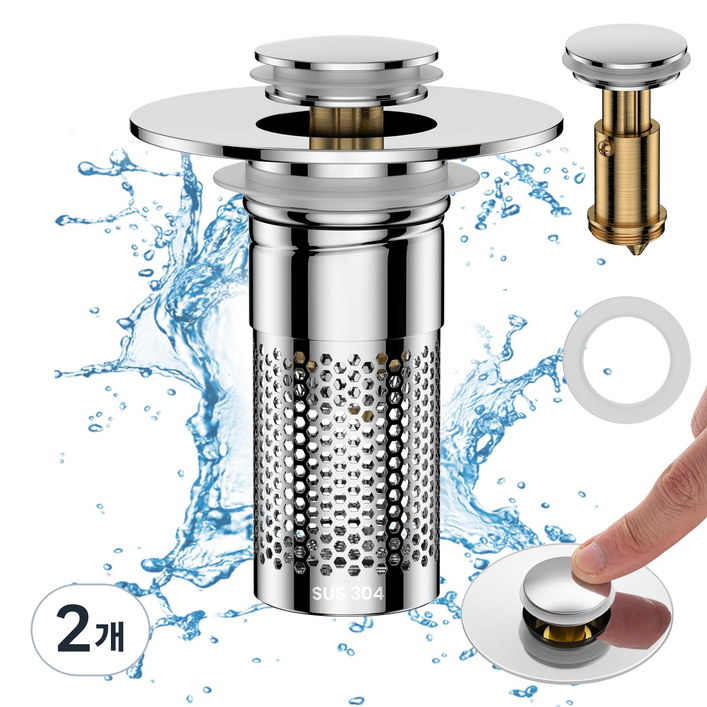 SUS 304

2개